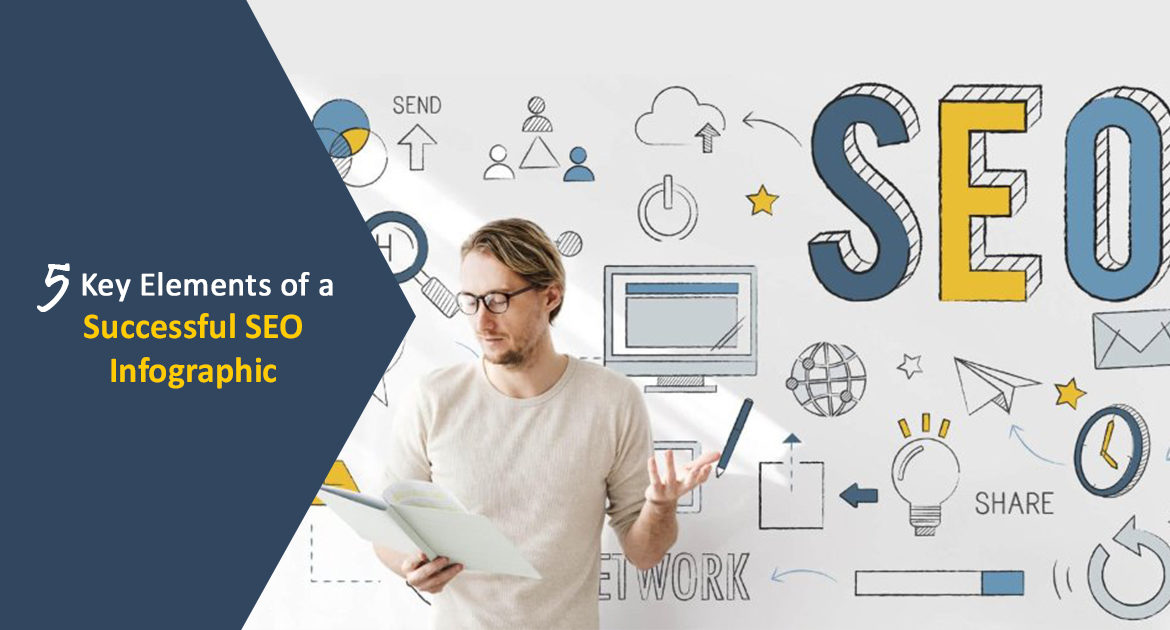 5 Key Elements of a Successful SEO Infographic

SEND

SEO

SHARE

ETWORK