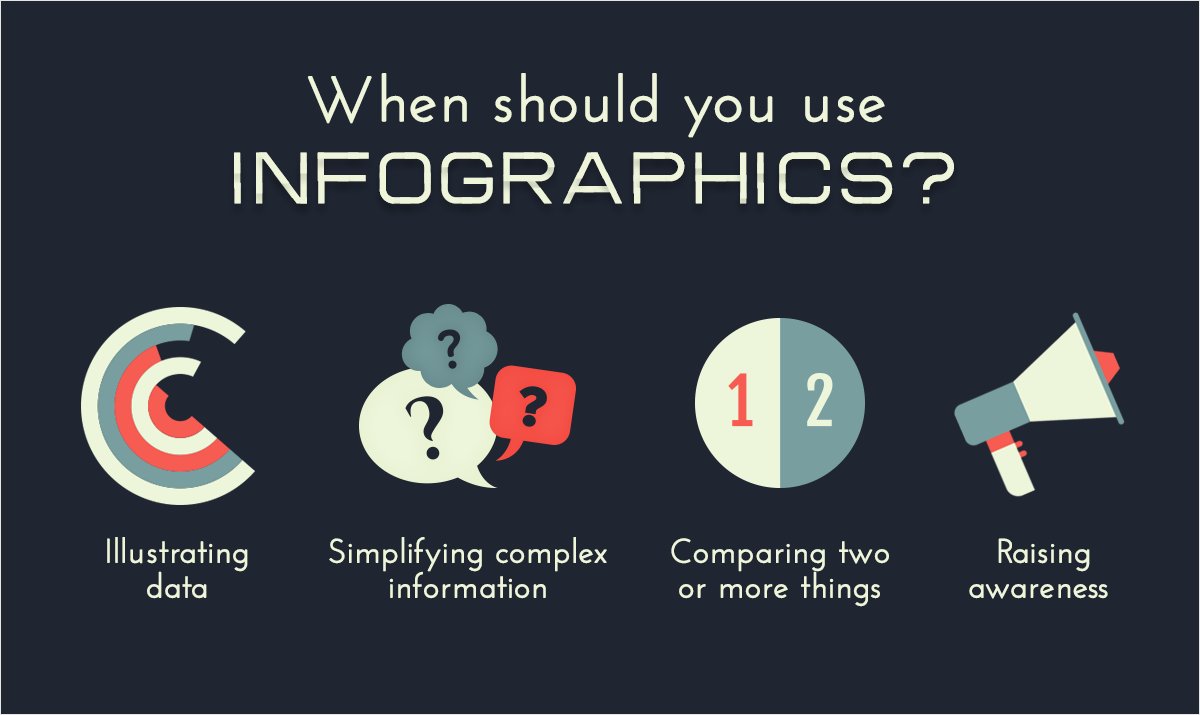 When should you use INFOGRAPHICS?

?

?

?

1 2

Illustrating data

Simplifying complex information

Comparing two or more things

Raising awareness